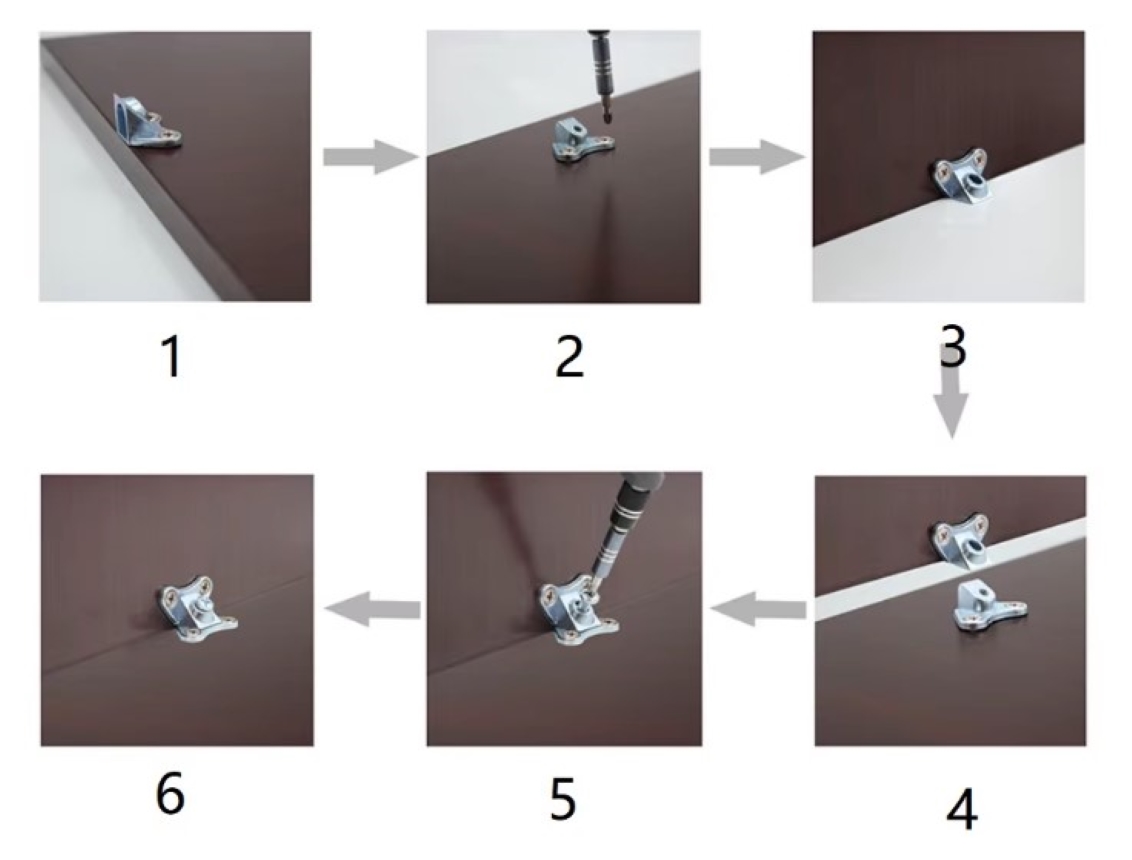 1

2

3

6

5

4